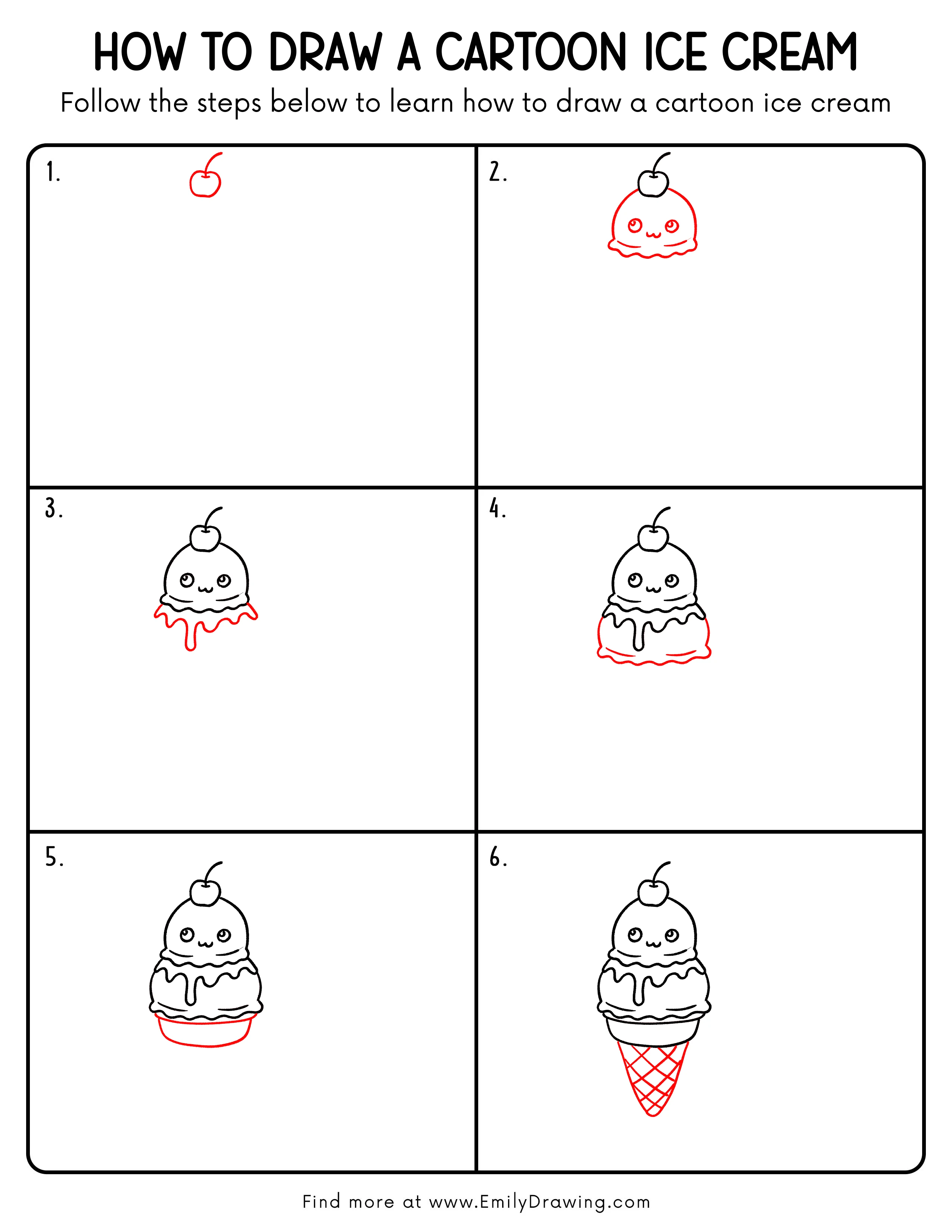 HOW TO DRAW A CARTOON ICE CREAM

Follow the steps below to learn how to draw a cartoon ice cream

1.

2.

3.

4.

5.

6.

Find more at www.EmilyDrawing.com